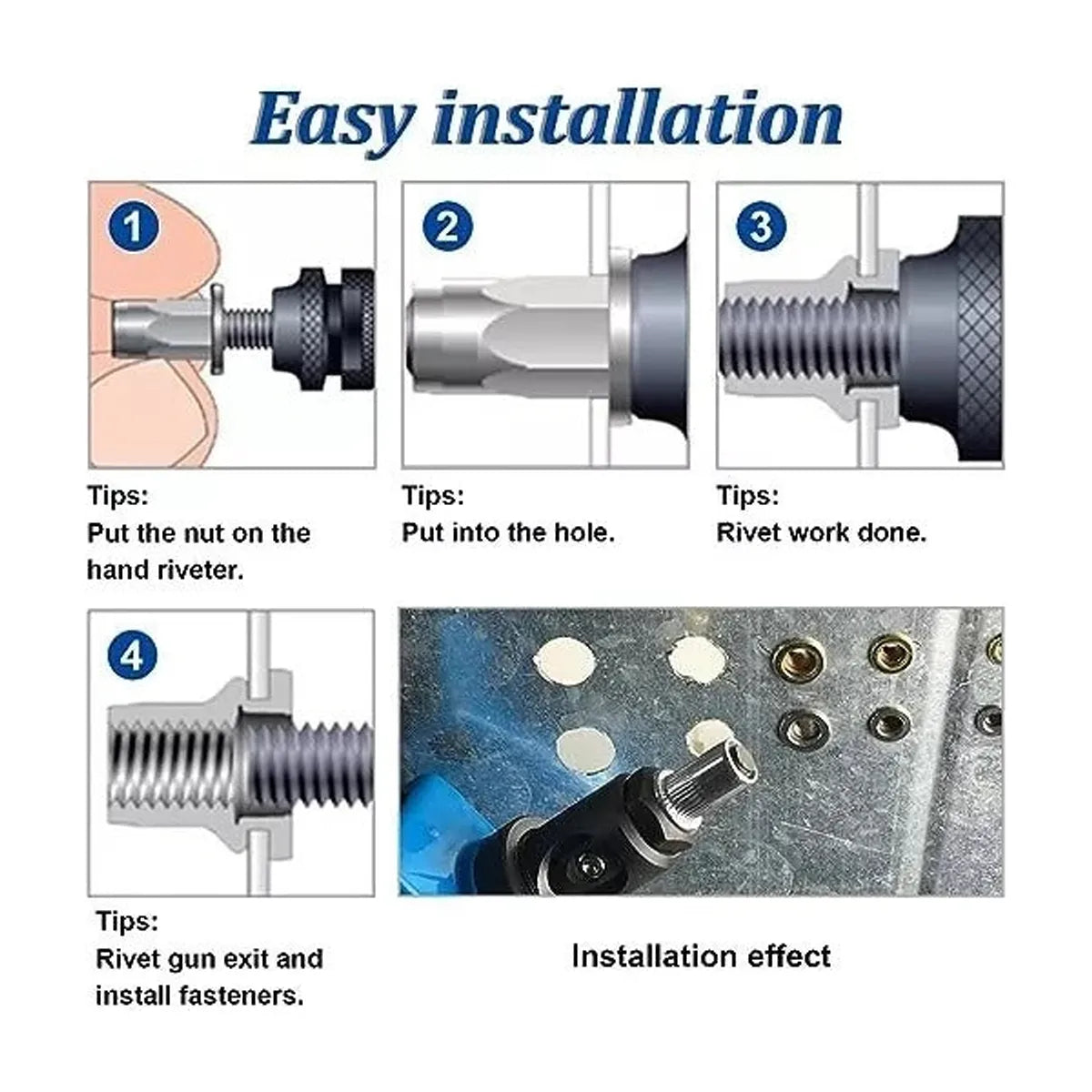 Easy installation

1

Tips:
Put the nut on the hand riveter.

2

Tips:
Put into the hole.

3

Tips:
Rivet work done.

4

Tips:
Rivet gun exit and install fasteners.

Installation effect