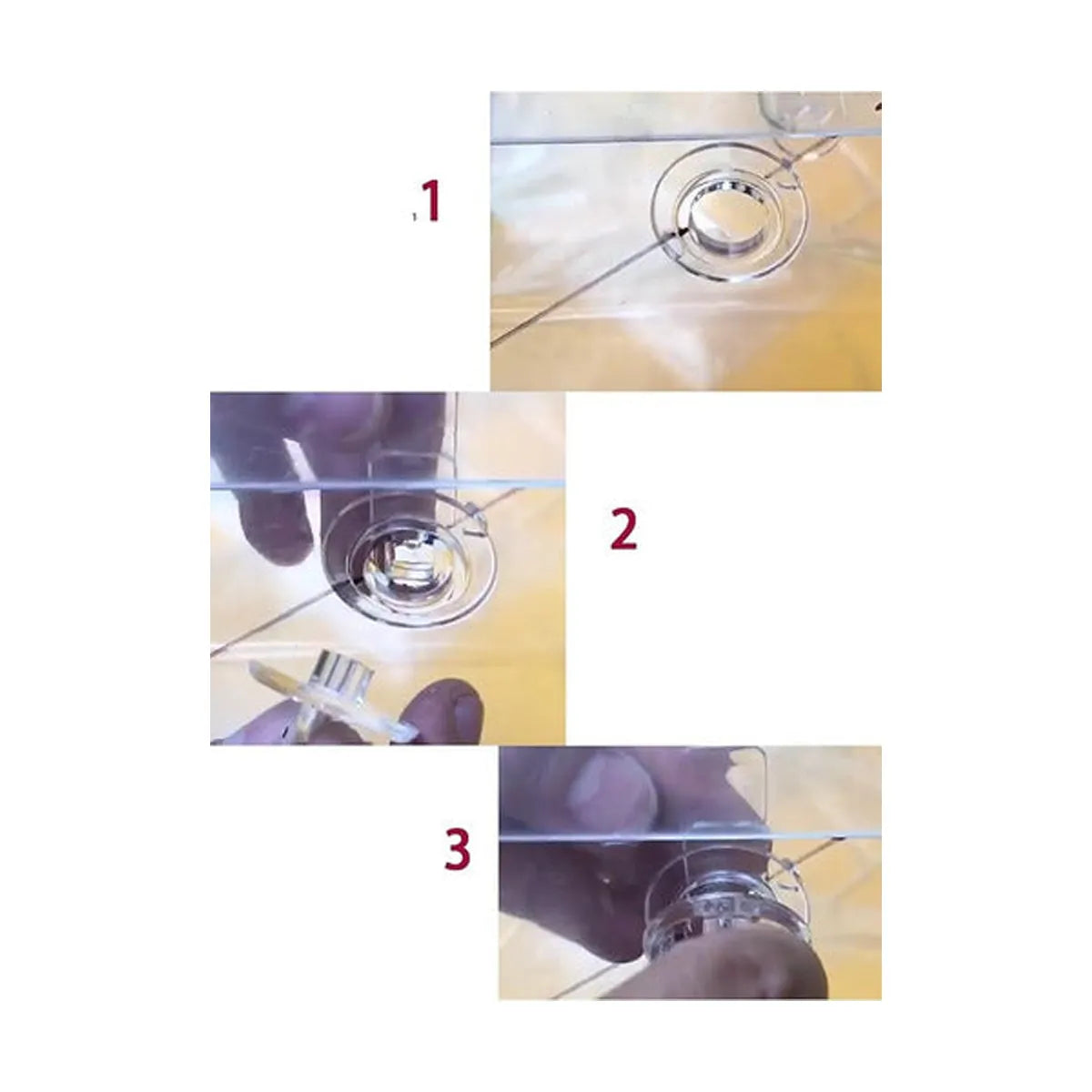 1

2

3